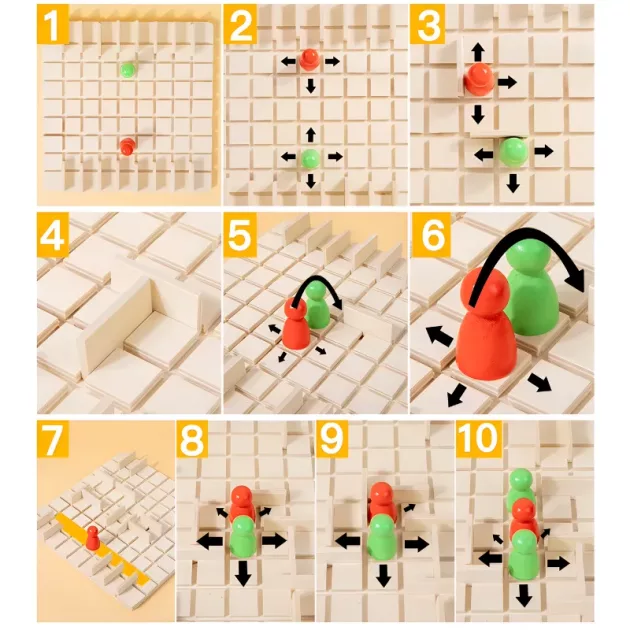 1
2
3
4
5
6
7
8
9
10